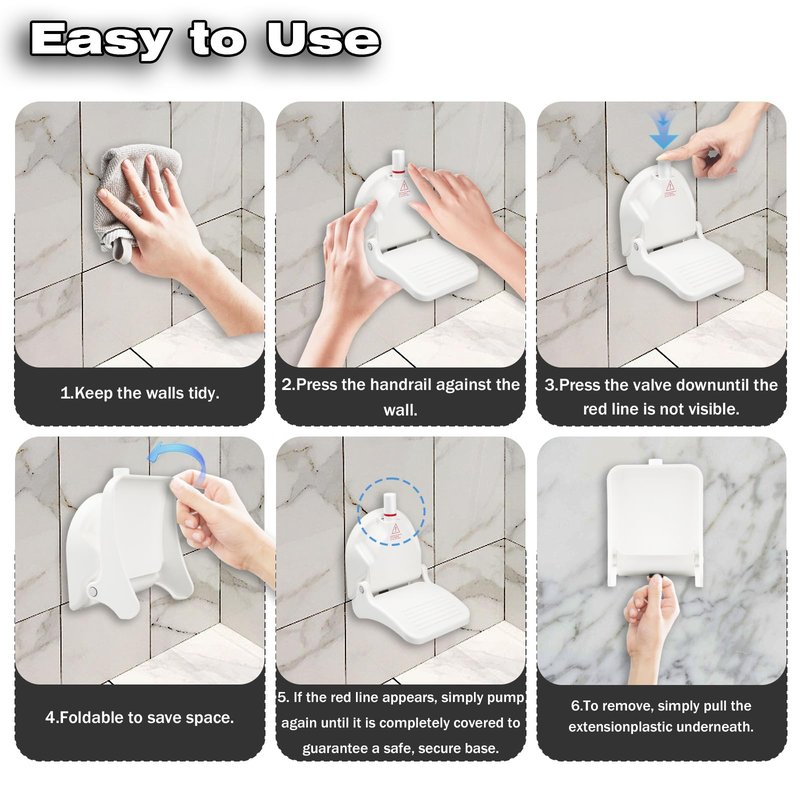 Easy to Use

1.Keep the walls tidy.

2.Press the handrail against the wall.

3.Press the valve downuntil the red line is not visible.

4.Foldable to save space.

5. If the red line appears, simply pump again until it is completely covered to guarantee a safe, secure base.

6.To remove, simply pull the extensionplastic underneath.