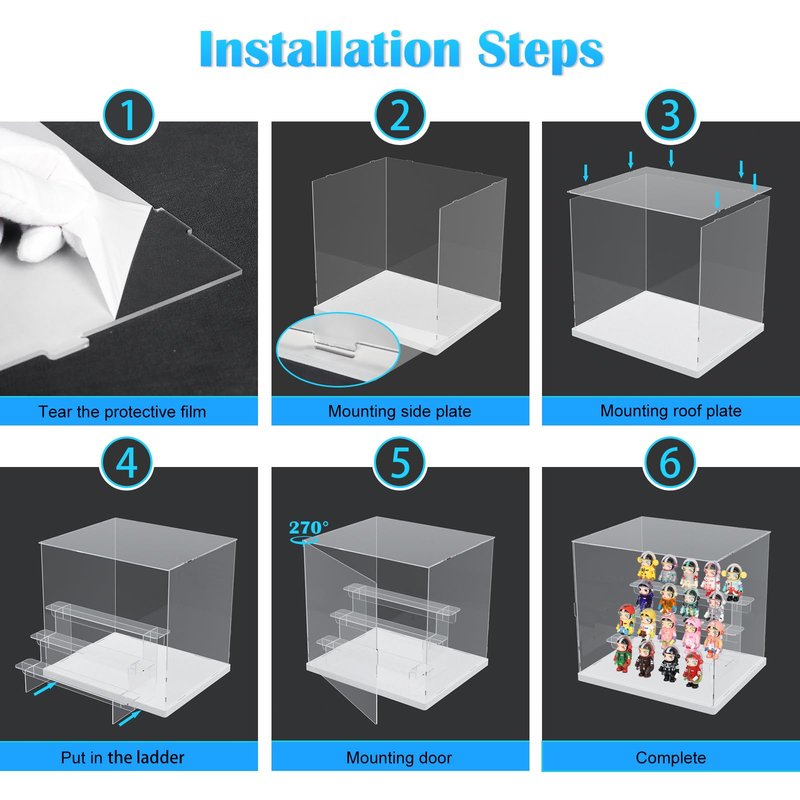 Installation Steps

1

Tear the protective film

2

Mounting side plate

3

Mounting roof plate

4

Put in the ladder

5

270°

Mounting door

6

Complete