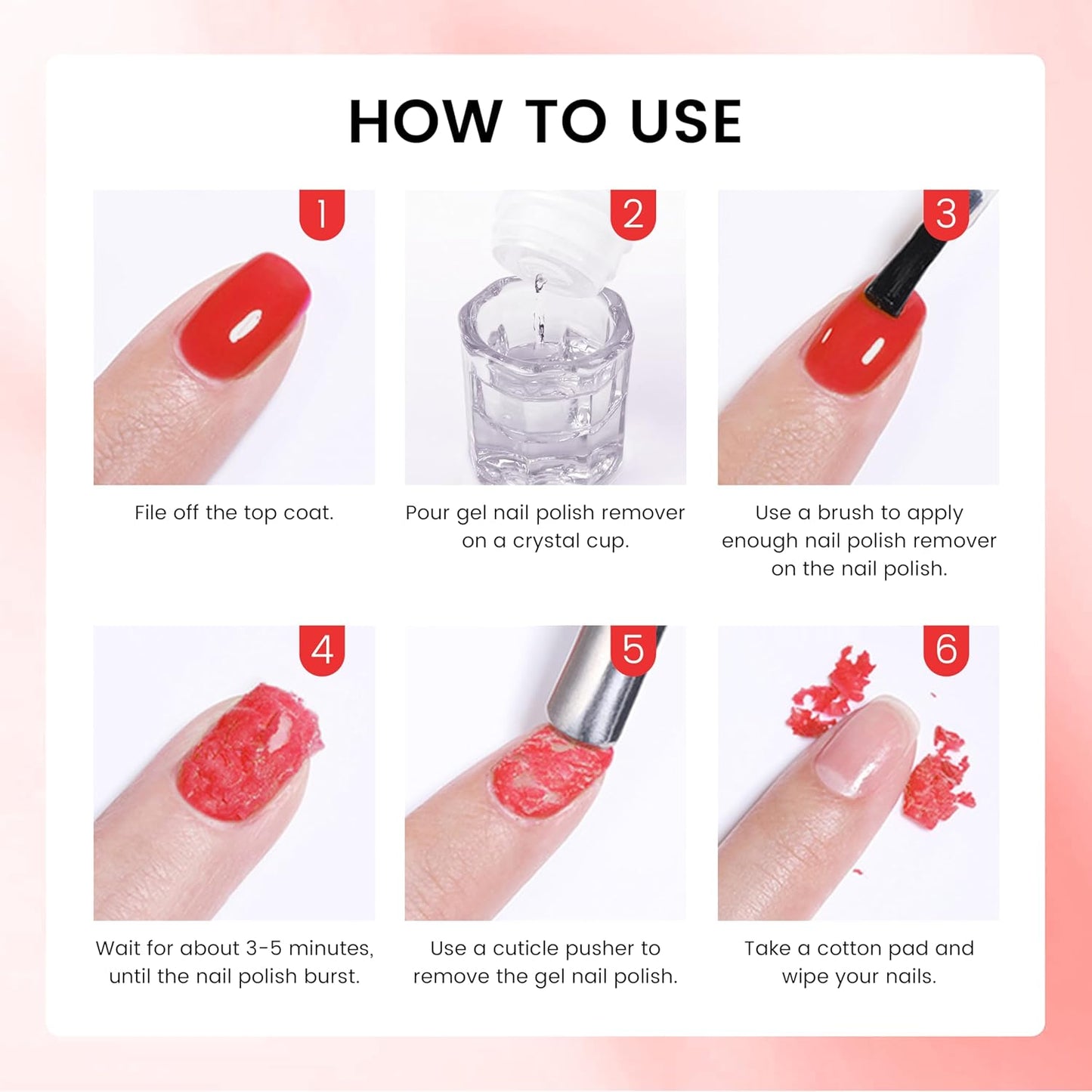 HOW TO USE

1

File off the top coat.

2

Pour gel nail polish remover on a crystal cup.

3

Use a brush to apply enough nail polish remover on the nail polish.

4

Wait for about 3-5 minutes, until the nail polish burst.

5

Use a cuticle pusher to remove the gel nail polish.

6

Take a cotton pad and wipe your nails.