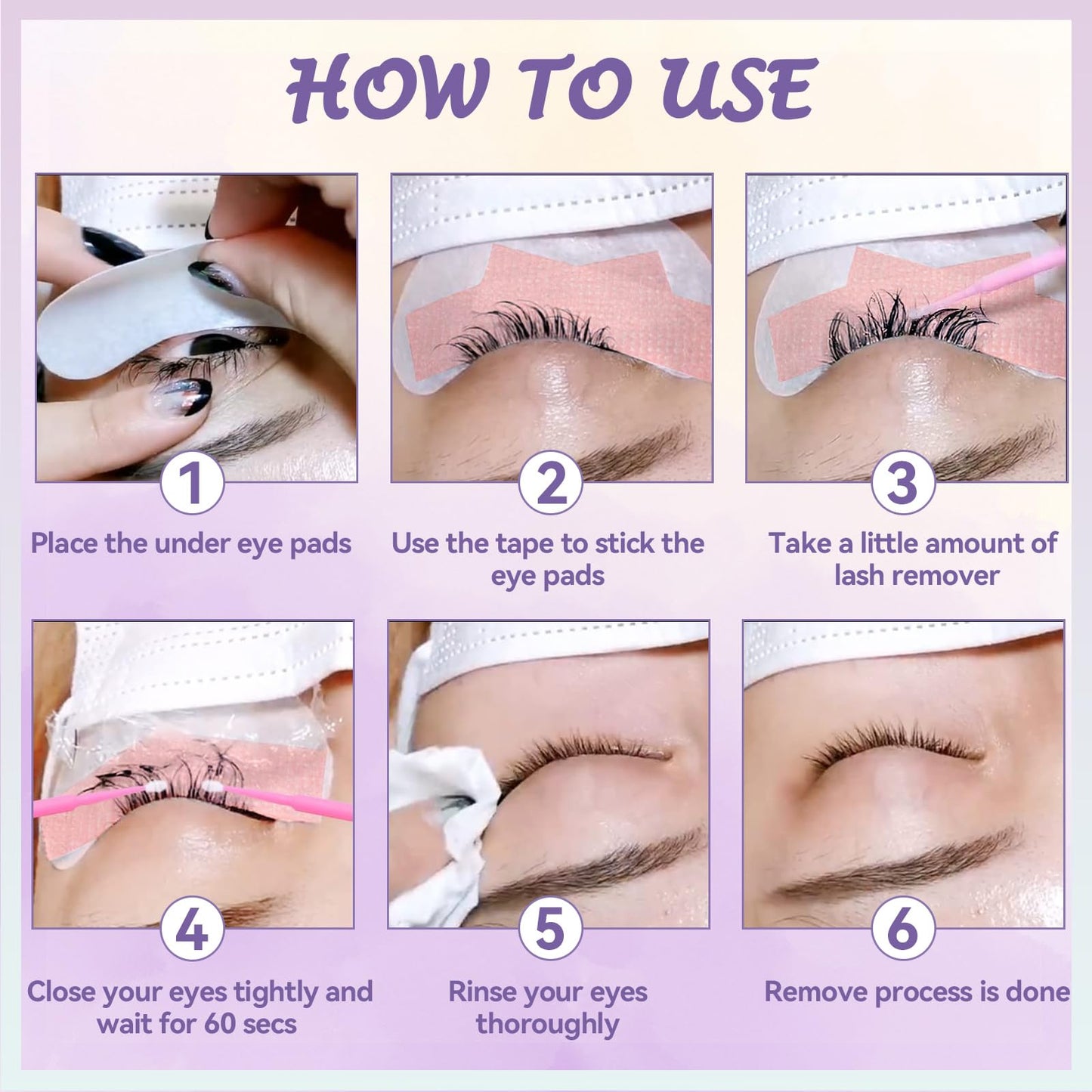 HOW TO USE

1
Place the under eye pads

2
Use the tape to stick the eye pads

3
Take a little amount of lash remover

4
Close your eyes tightly and wait for 60 secs

5
Rinse your eyes thoroughly

6
Remove process is done