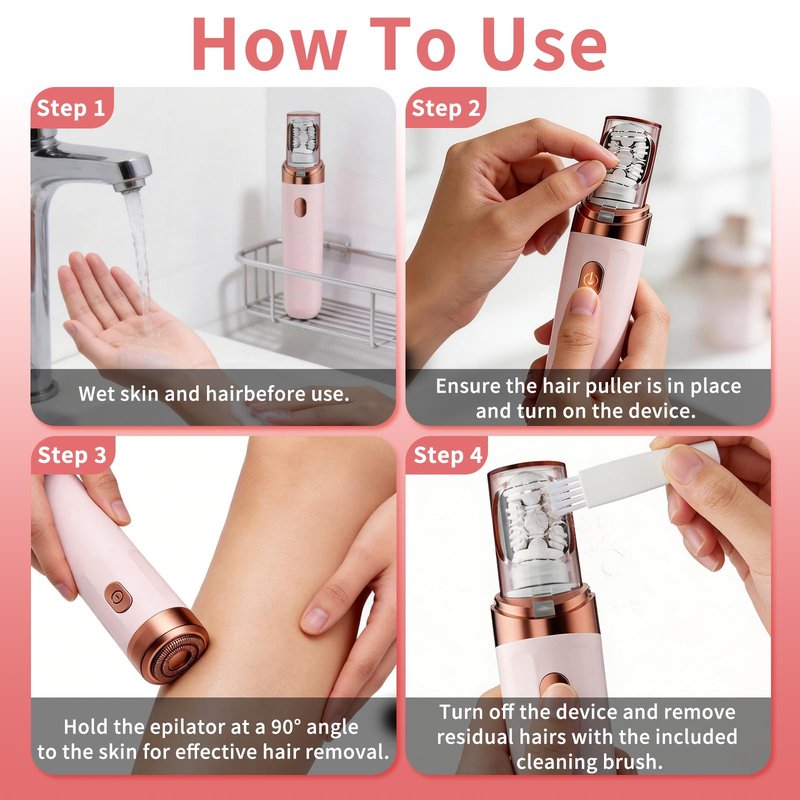 How To Use

Step 1

Wet skin and hairbefore use.

Step 2

Ensure the hair puller is in place and turn on the device.

Step 3

Hold the epilator at a 90° angle to the skin for effective hair removal.

Step 4

Turn off the device and remove residual hairs with the included cleaning brush.