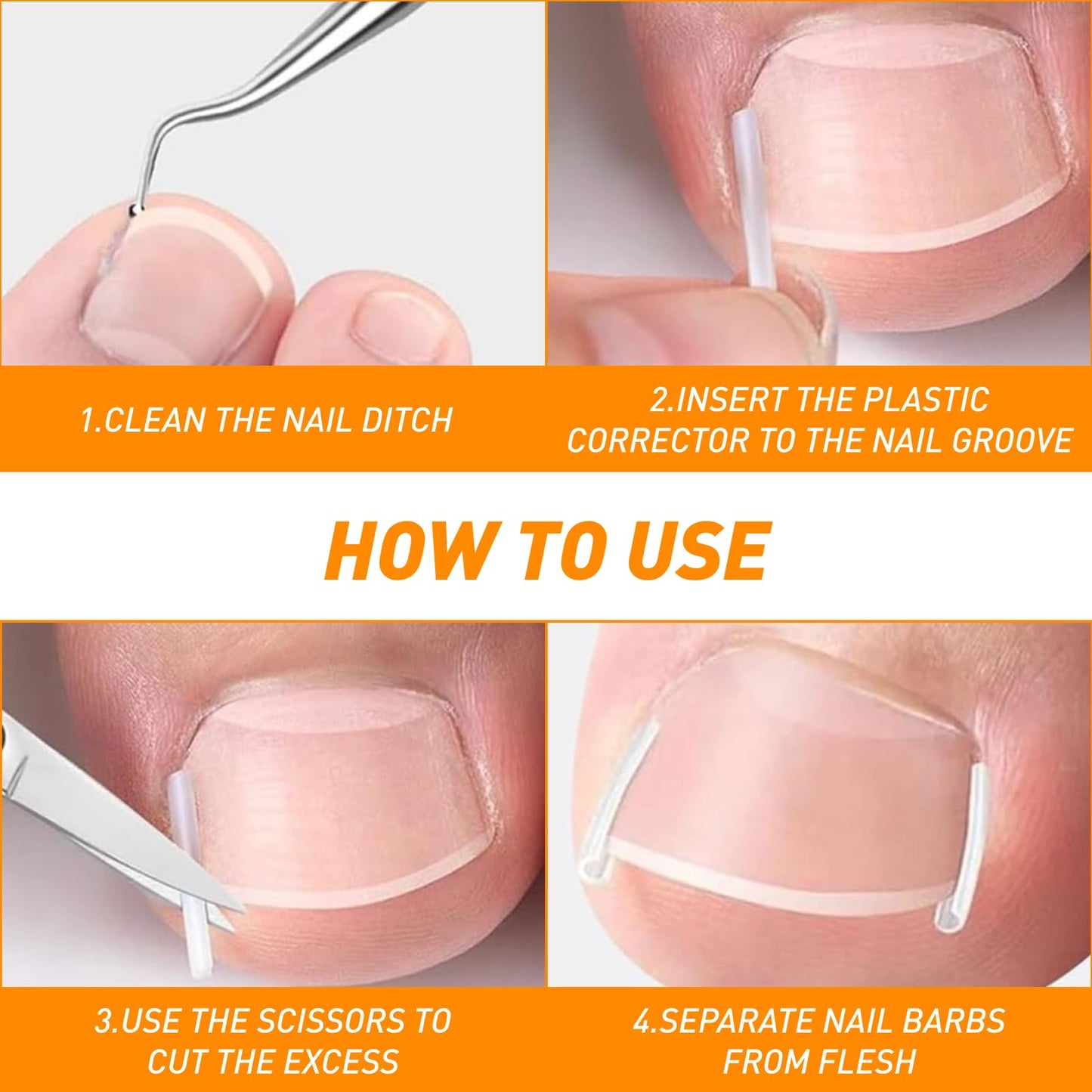 1.CLEAN THE NAIL DITCH

2.INSERT THE PLASTIC CORRECTOR TO THE NAIL GROOVE

HOW TO USE

3.USE THE SCISSORS TO CUT THE EXCESS

4.SEPARATE NAIL BARBS FROM FLESH