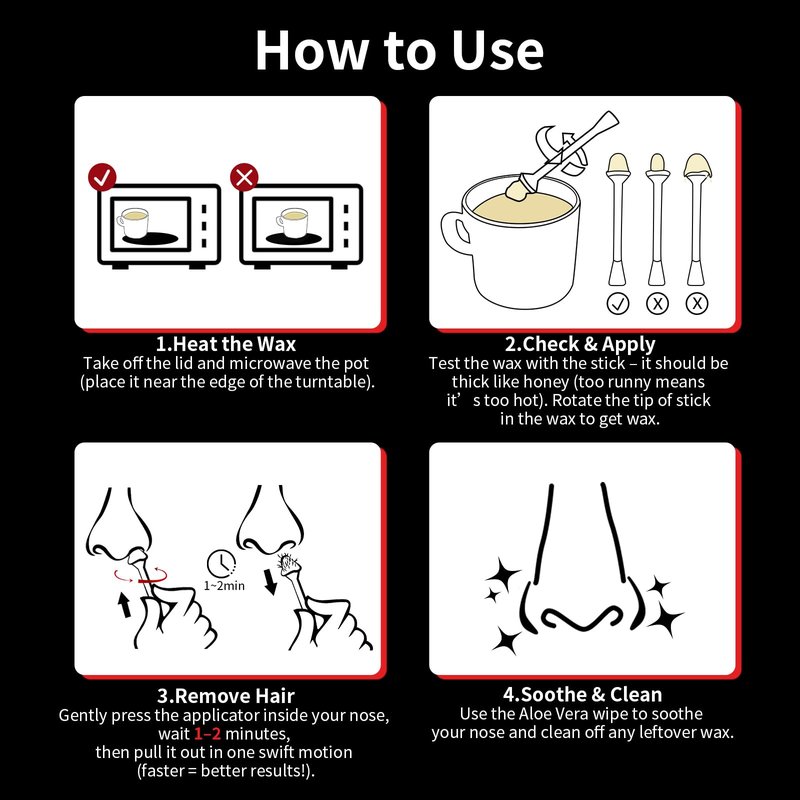 How to Use

1.Heat the Wax
Take off the lid and microwave the pot (place it near the edge of the turntable).

2.Check & Apply
Test the wax with the stick – it should be thick like honey (too runny means it’ s too hot). Rotate the tip of stick in the wax to get wax.

1~2min

3.Remove Hair
Gently press the applicator inside your nose, wait 1–2 minutes, then pull it out in one swift motion (faster = better results!).

4.Soothe & Clean
Use the Aloe Vera wipe to soothe your nose and clean off any leftover wax.