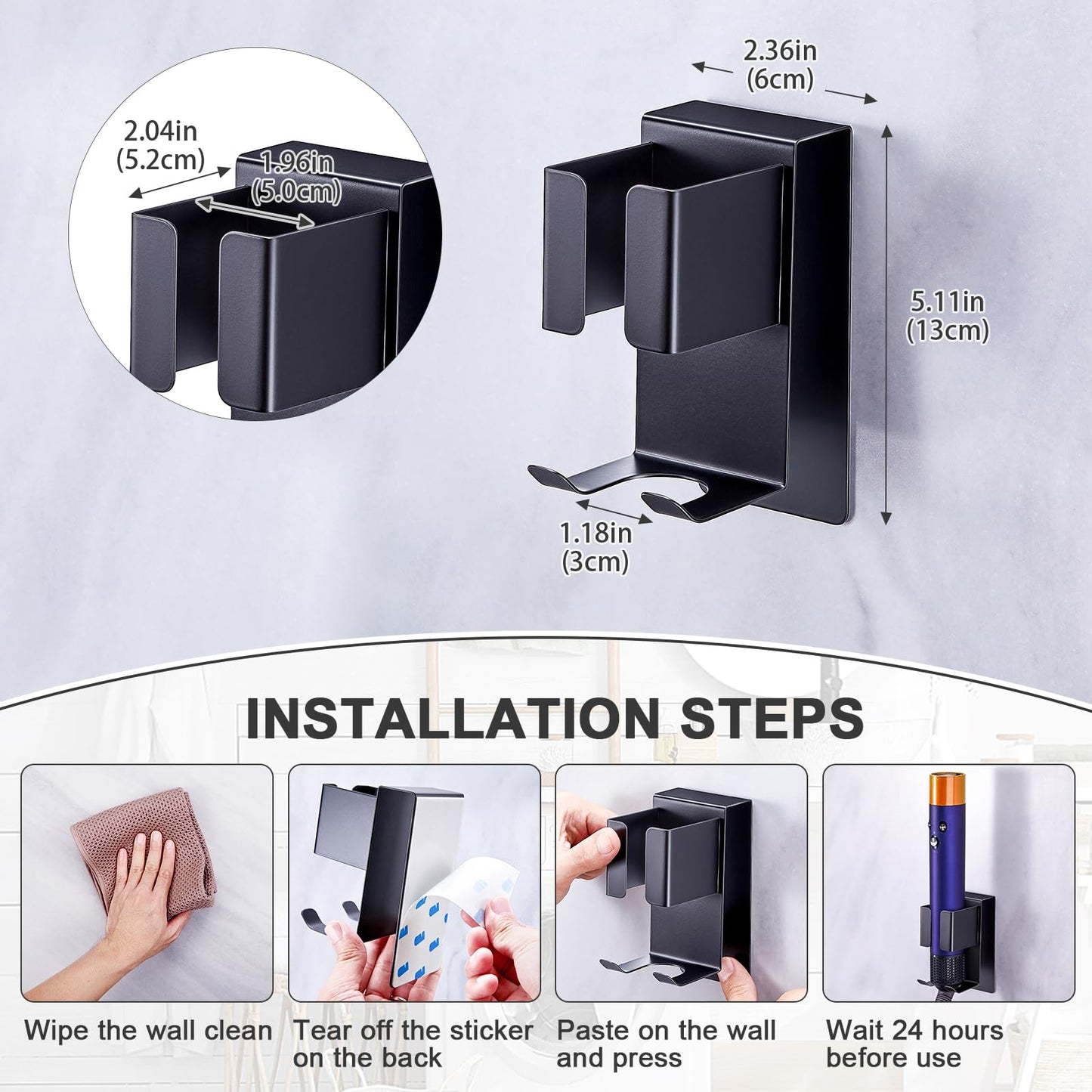 2.04in
(5.2cm)

1.96in
(5.0cm)

2.36in
(6cm)

5.11in
(13cm)

1.18in
(3cm)

INSTALLATION STEPS

Wipe the wall clean

Tear off the sticker on the back

Paste on the wall and press

Wait 24 hours before use