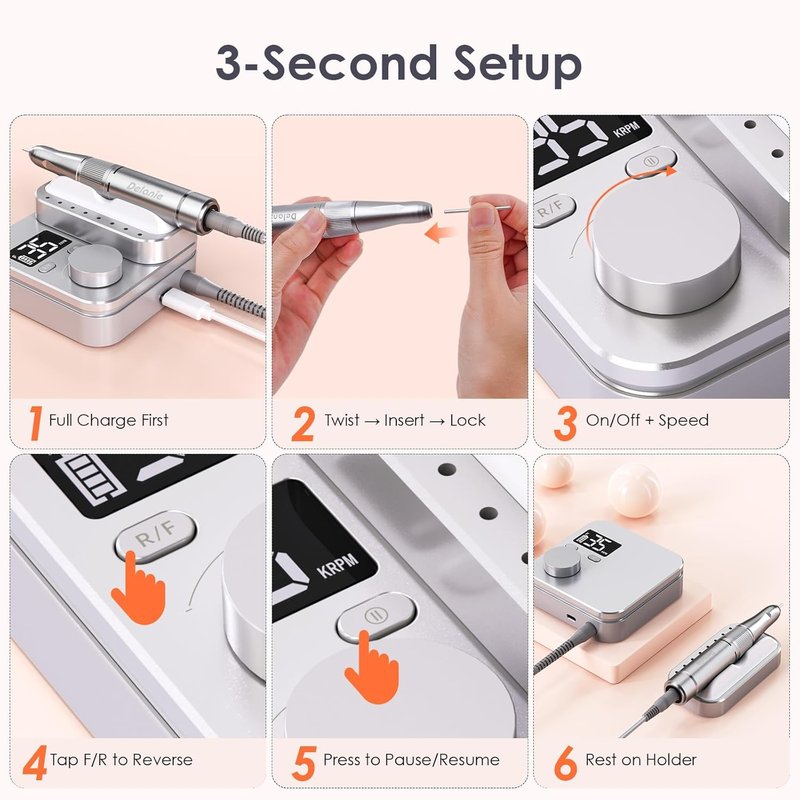 3-Second Setup

Delanie

1 Full Charge First

Delanie

2 Twist → Insert → Lock

KRPM

R/F

3 On/Off + Speed

R/F

4 Tap F/R to Reverse

KRPM

5 Press to Pause/Resume

6 Rest on Holder