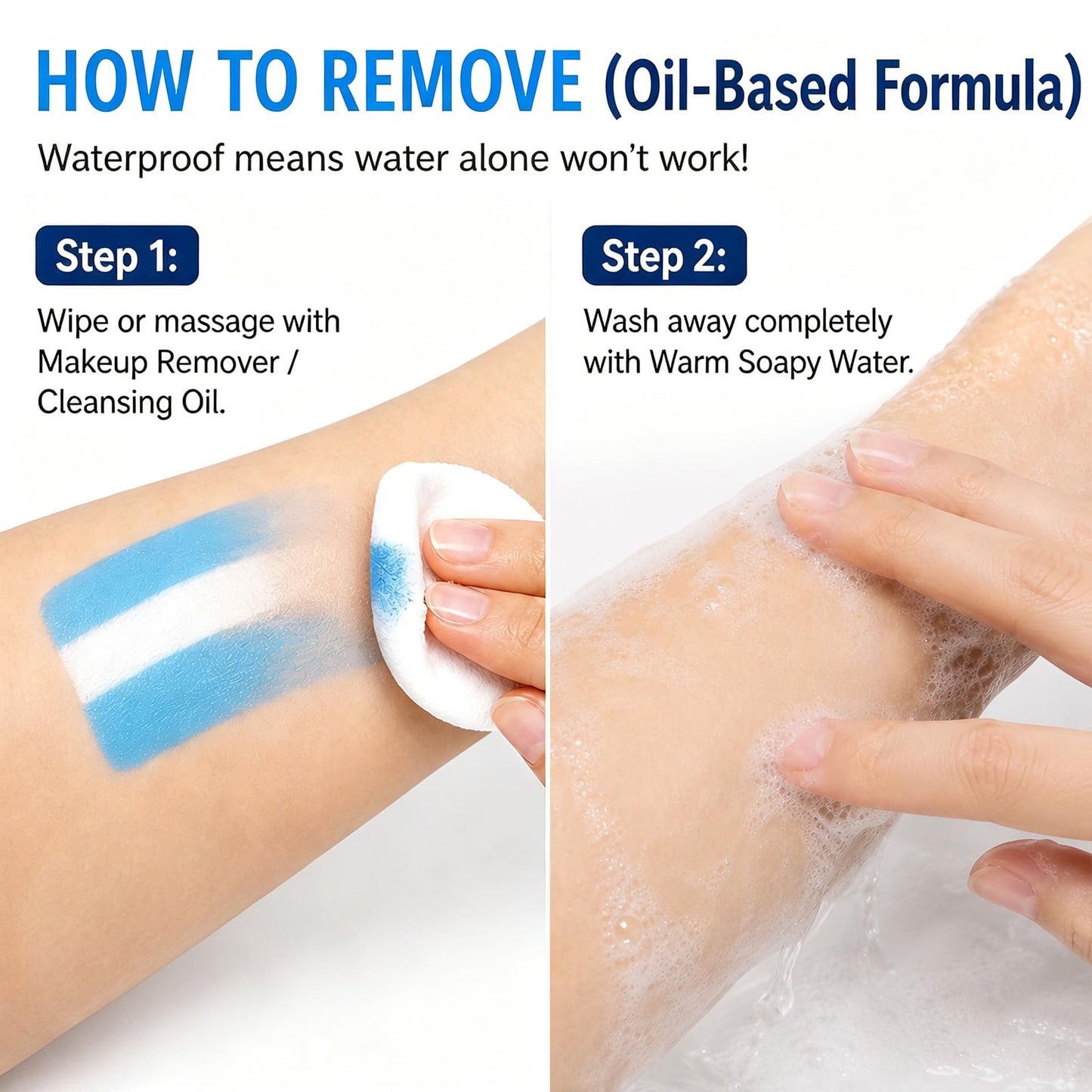 HOW TO REMOVE (Oil-Based Formula)

Waterproof means water alone won't work!

Step 1:

Wipe or massage with Makeup Remover / Cleansing Oil.

Step 2:

Wash away completely with Warm Soapy Water.