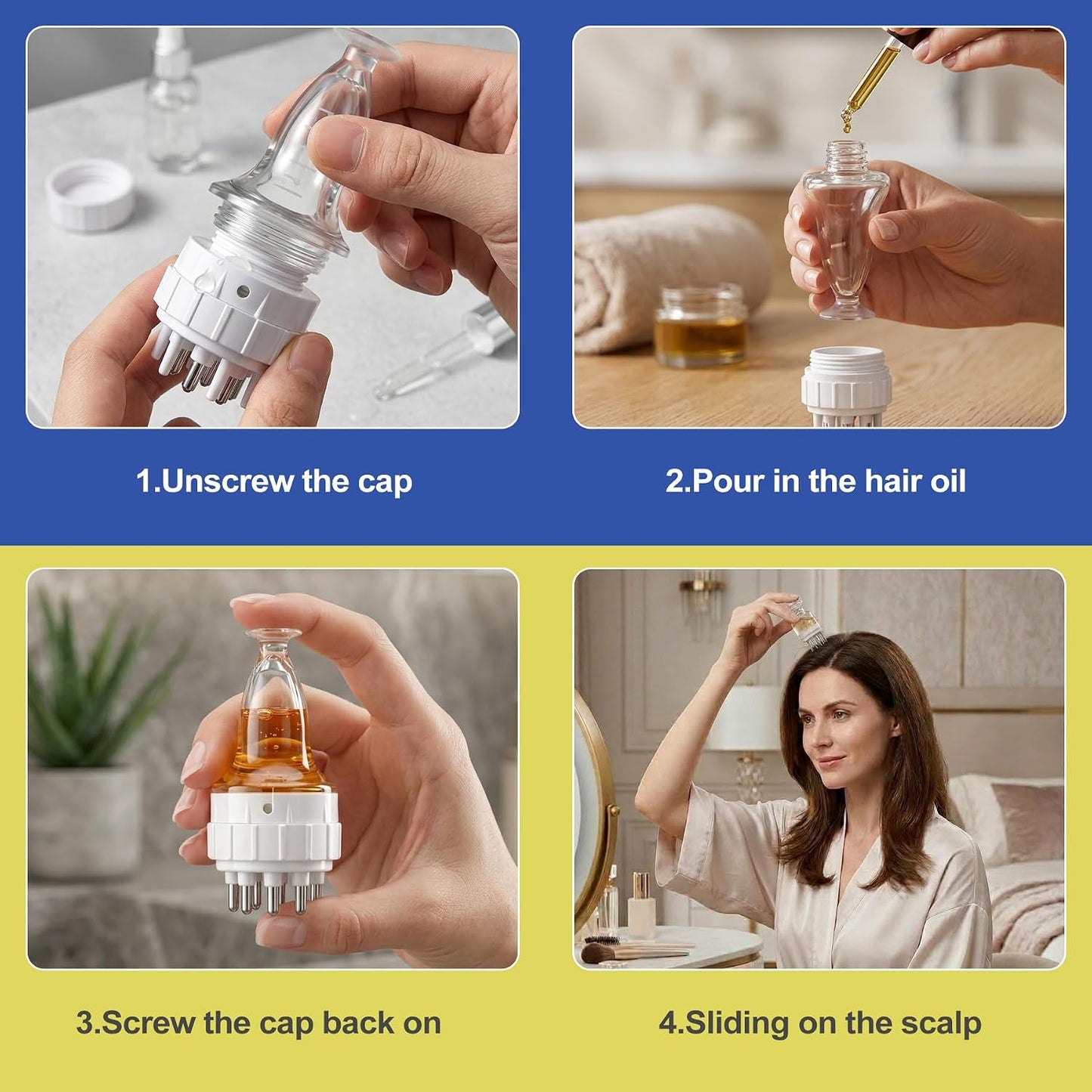 1.Unscrew the cap

2.Pour in the hair oil

3.Screw the cap back on

4.Sliding on the scalp