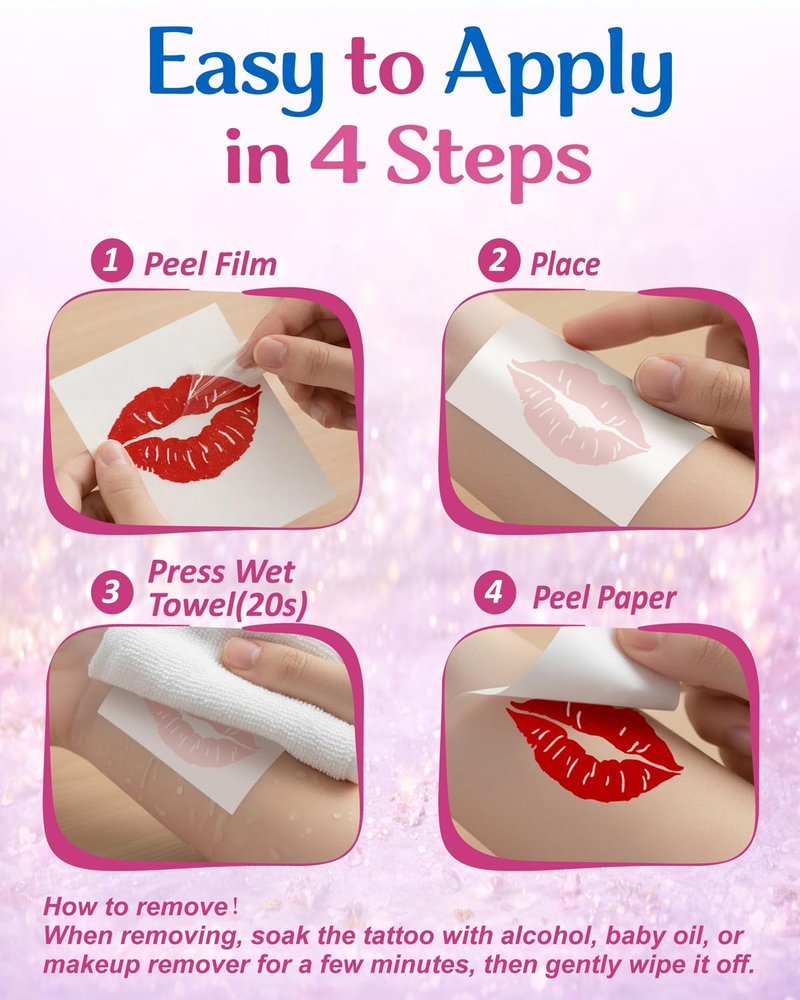 Easy to Apply in 4 Steps

1 Peel Film

2 Place

3 Press Wet Towel(20s)

4 Peel Paper

How to remove!
When removing, soak the tattoo with alcohol, baby oil, or makeup remover for a few minutes, then gently wipe it off.