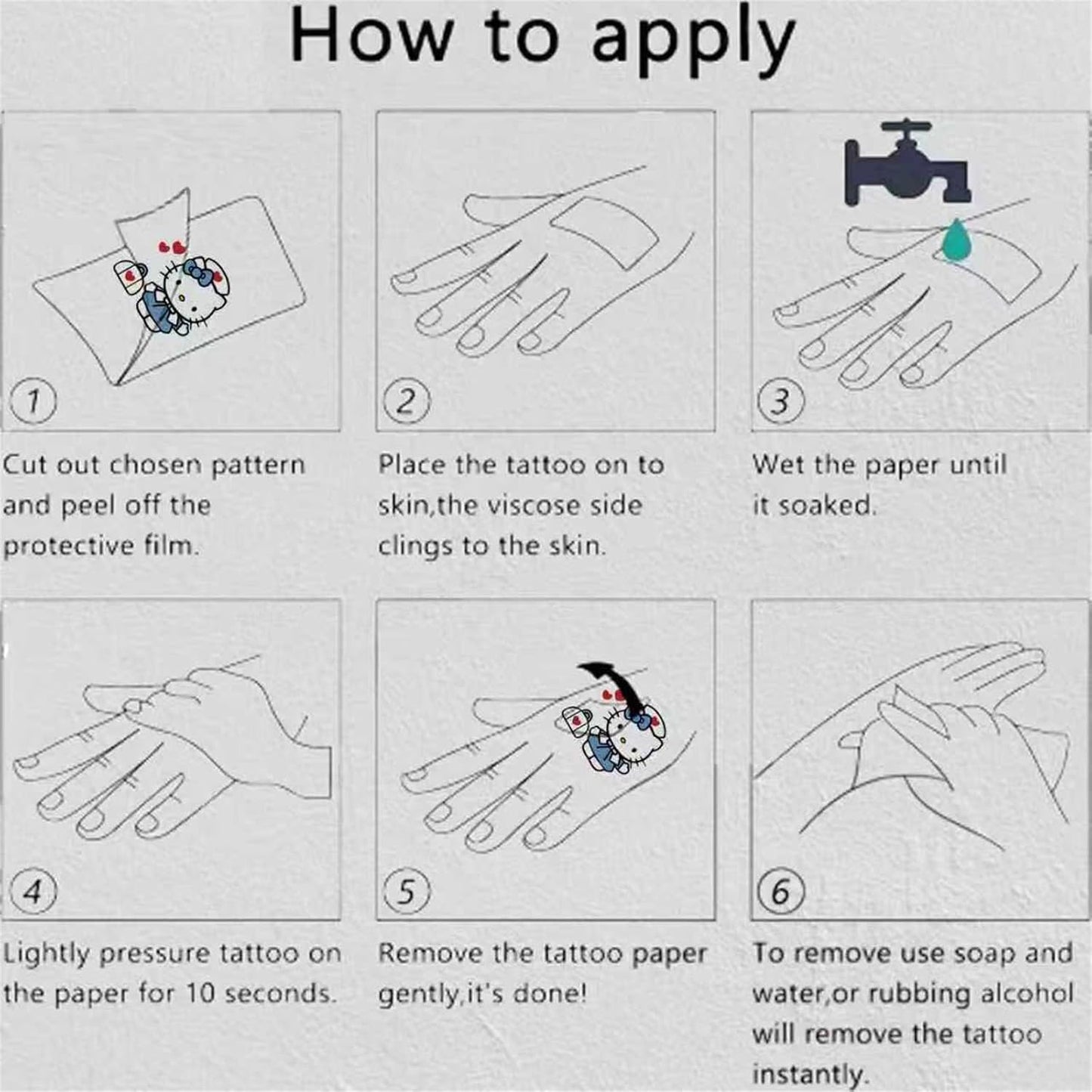 How to apply

1

Cut out chosen pattern and peel off the protective film.

2

Place the tattoo on to skin,the viscose side clings to the skin.

3

Wet the paper until it soaked.

4

Lightly pressure tattoo on the paper for 10 seconds.

5

Remove the tattoo paper gently,it's done!

6

To remove use soap and water,or rubbing alcohol will remove the tattoo instantly.