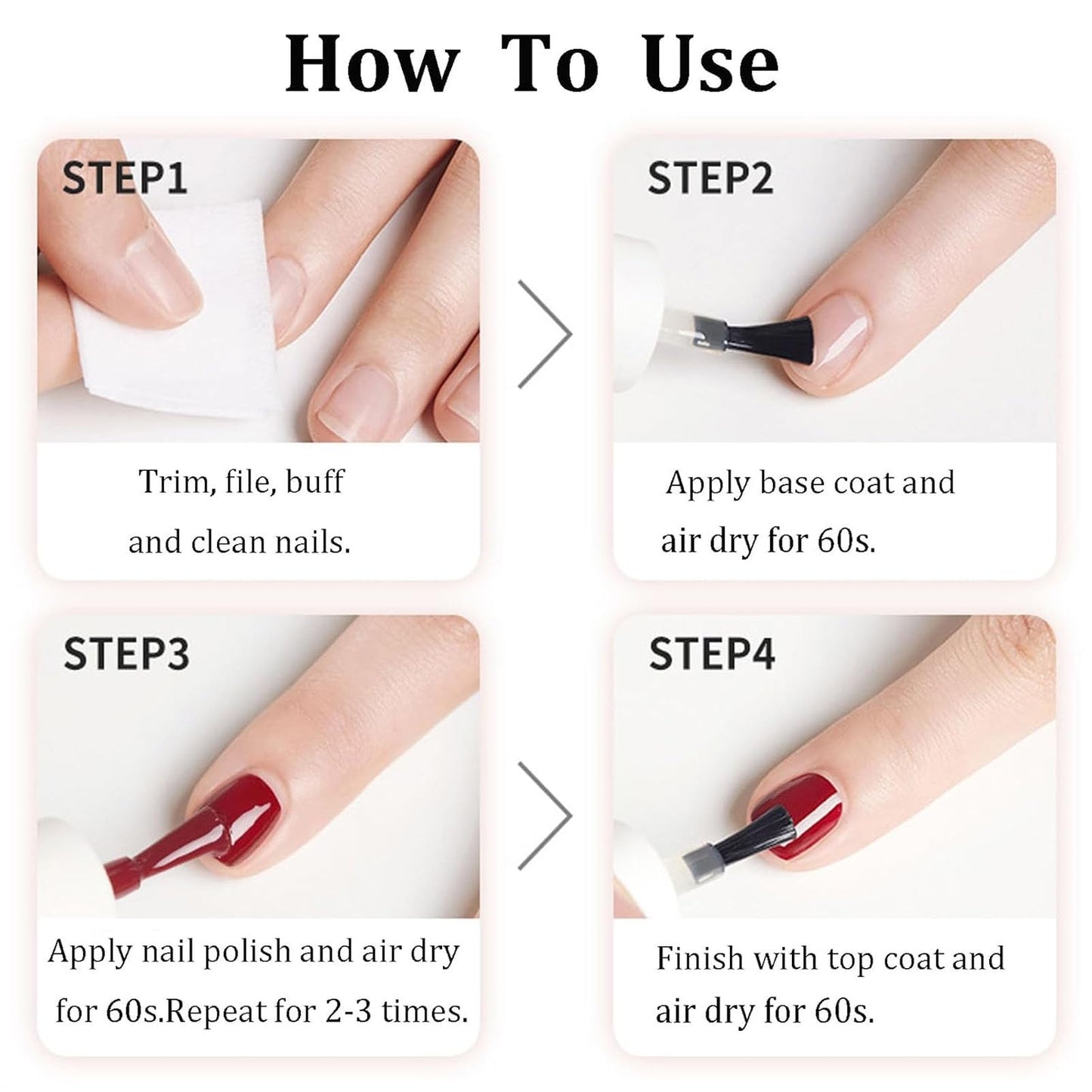 How To Use

STEP1

Trim, file, buff and clean nails.

STEP2

Apply base coat and air dry for 60s.

STEP3

Apply nail polish and air dry for 60s.Repeat for 2-3 times.

STEP4

Finish with top coat and air dry for 60s.