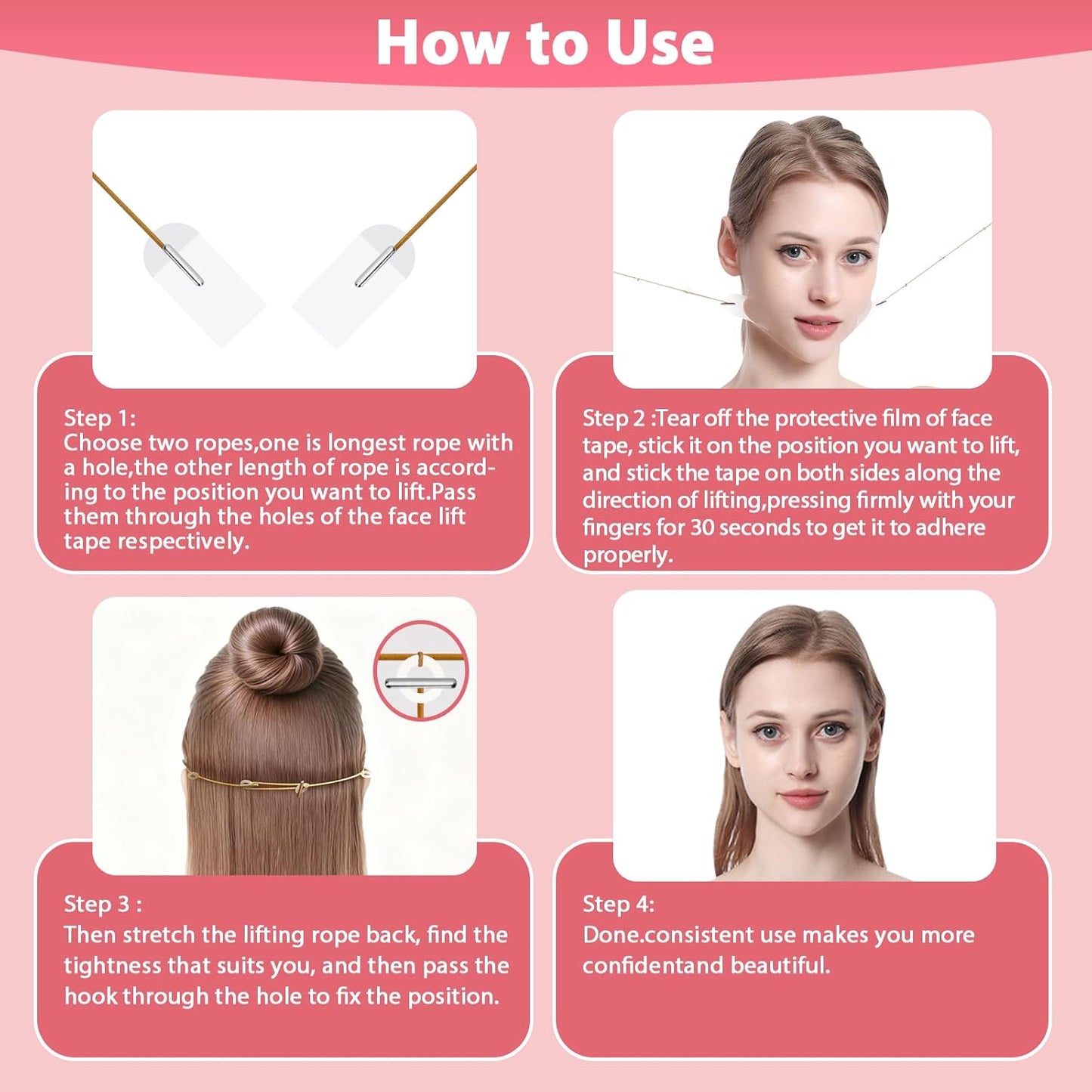 How to Use

Step 1:
Choose two ropes,one is longest rope with a hole,the other length of rope is according to the position you want to lift.Pass them through the holes of the face lift tape respectively.

Step 2 :Tear off the protective film of face tape, stick it on the position you want to lift, and stick the tape on both sides along the direction of lifting,pressing firmly with your fingers for 30 seconds to get it to adhere properly.

Step 3 :
Then stretch the lifting rope back, find the tightness that suits you, and then pass the hook through the hole to fix the position.

Step 4:
Done.consistent use makes you more confidentand beautiful.