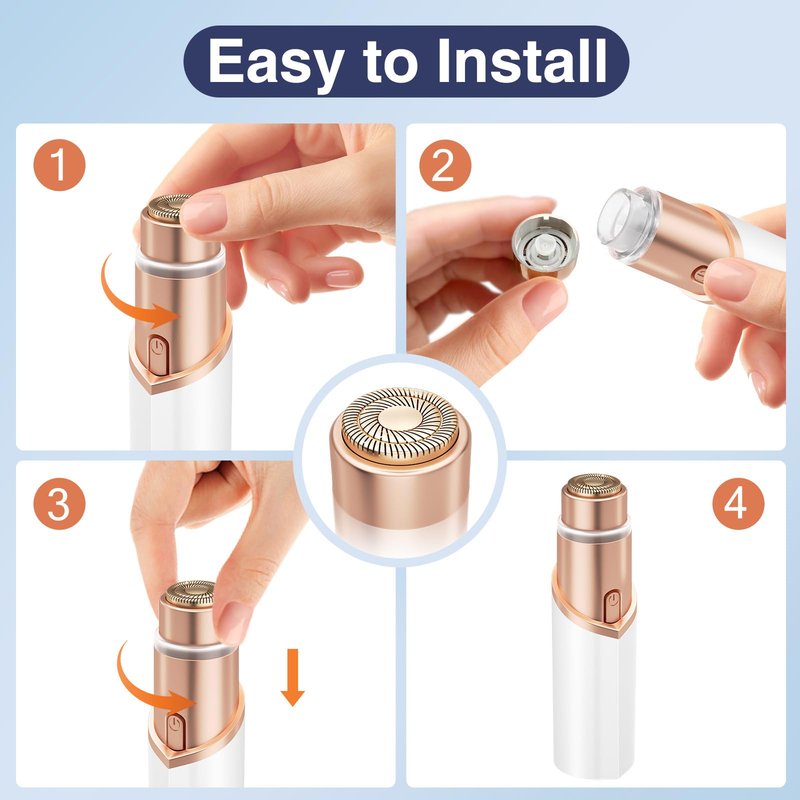 Easy to Install

1

2

3

4