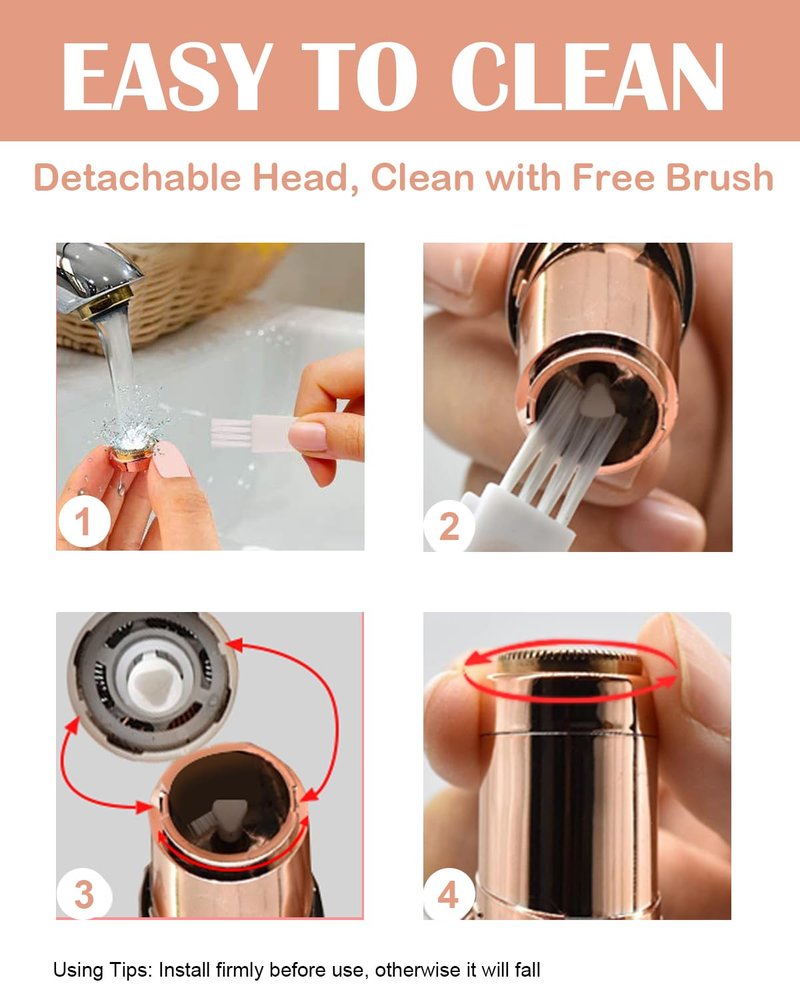 EASY TO CLEAN

Detachable Head, Clean with Free Brush

1

2

3

4

Using Tips: Install firmly before use, otherwise it will fall