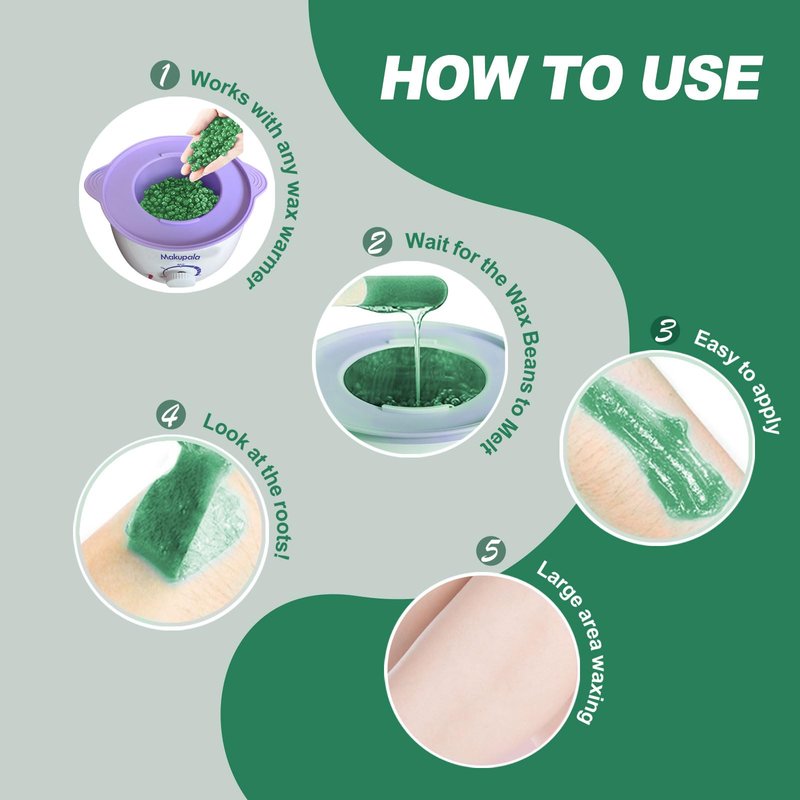 HOW TO USE

1 Works with any wax warmer

Makupalo

2 Wait for the Wax Beans to Melt

3 Easy to apply

4 Look at the roots!

5 Large area waxing