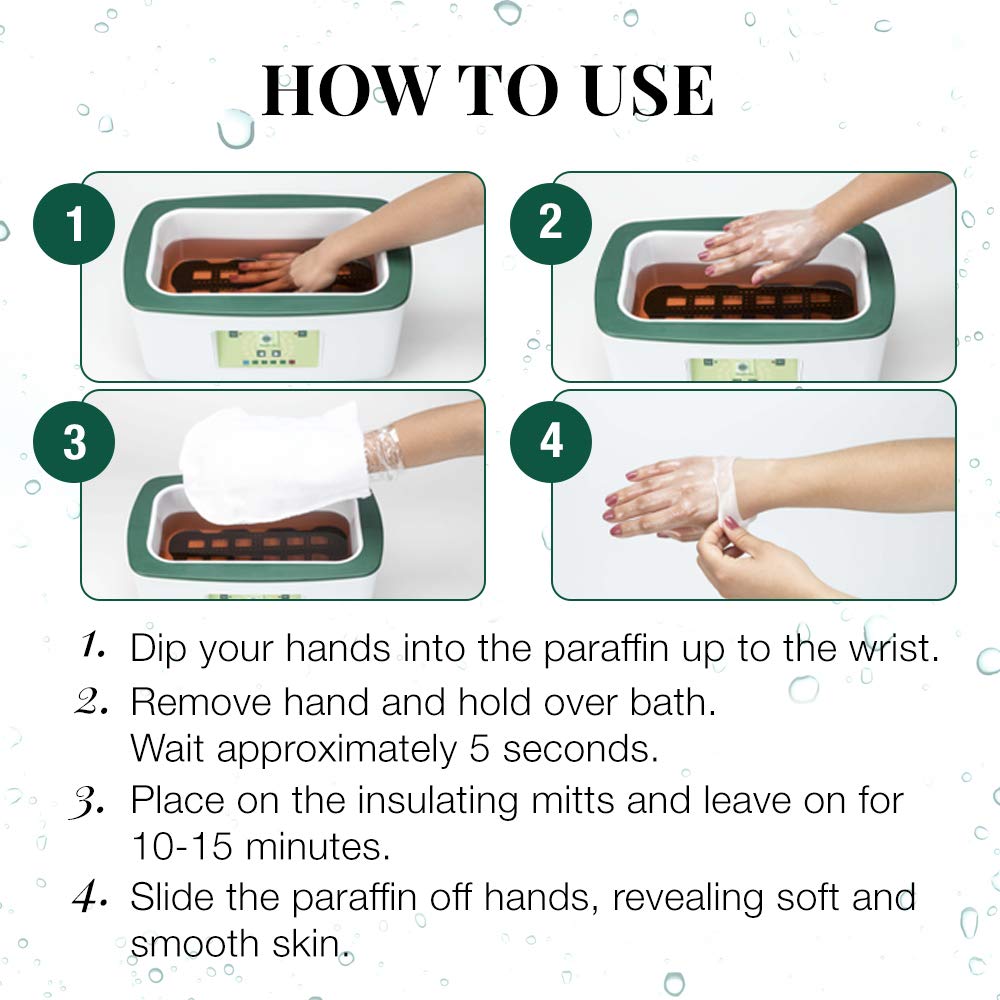 HOW TO USE

1

2

3

4

1. Dip your hands into the paraffin up to the wrist.
2. Remove hand and hold over bath. Wait approximately 5 seconds.
3. Place on the insulating mitts and leave on for 10-15 minutes.
4. Slide the paraffin off hands, revealing soft and smooth skin.