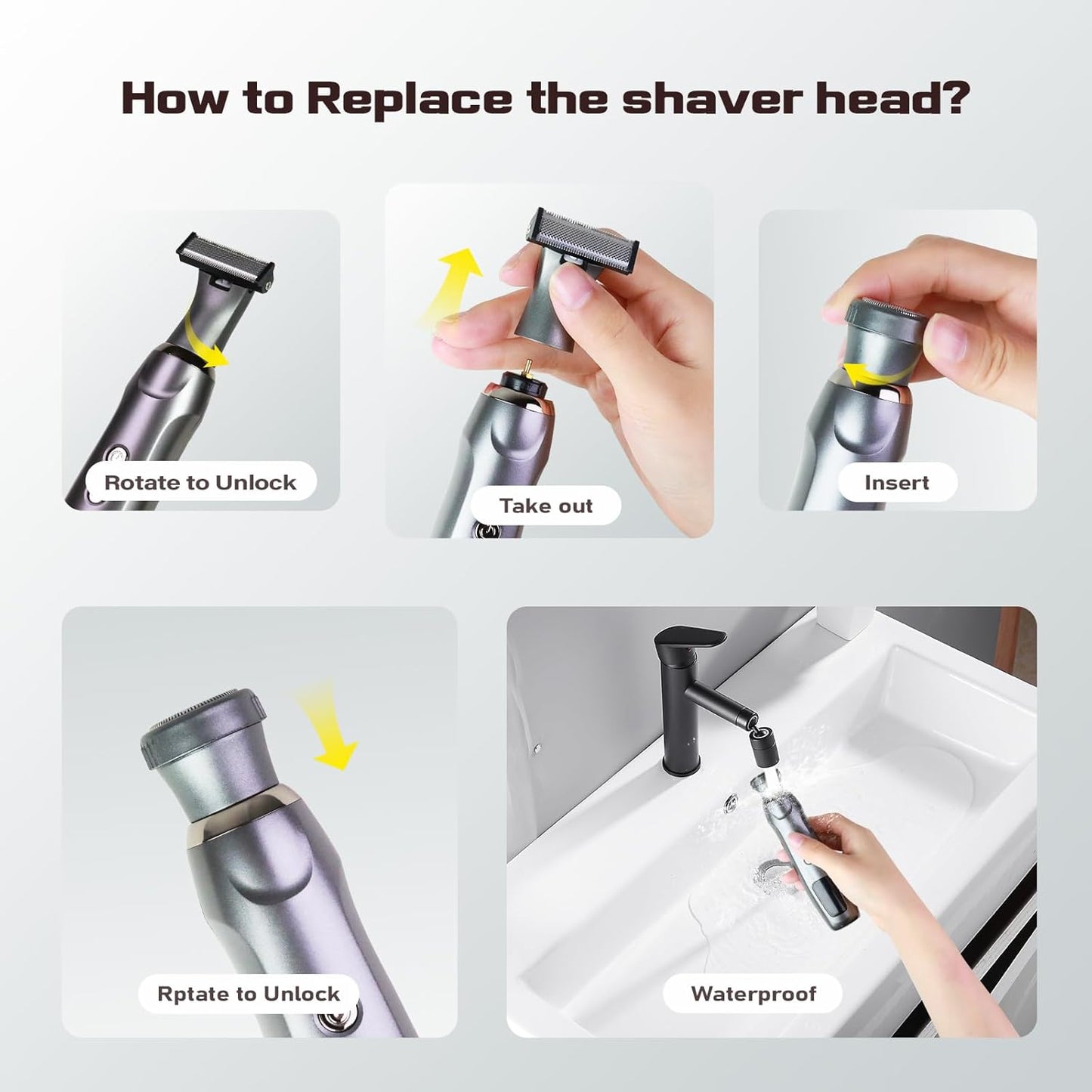 How to Replace the shaver head?

Rotate to Unlock

Take out

Insert

Rptate to Unlock

Waterproof