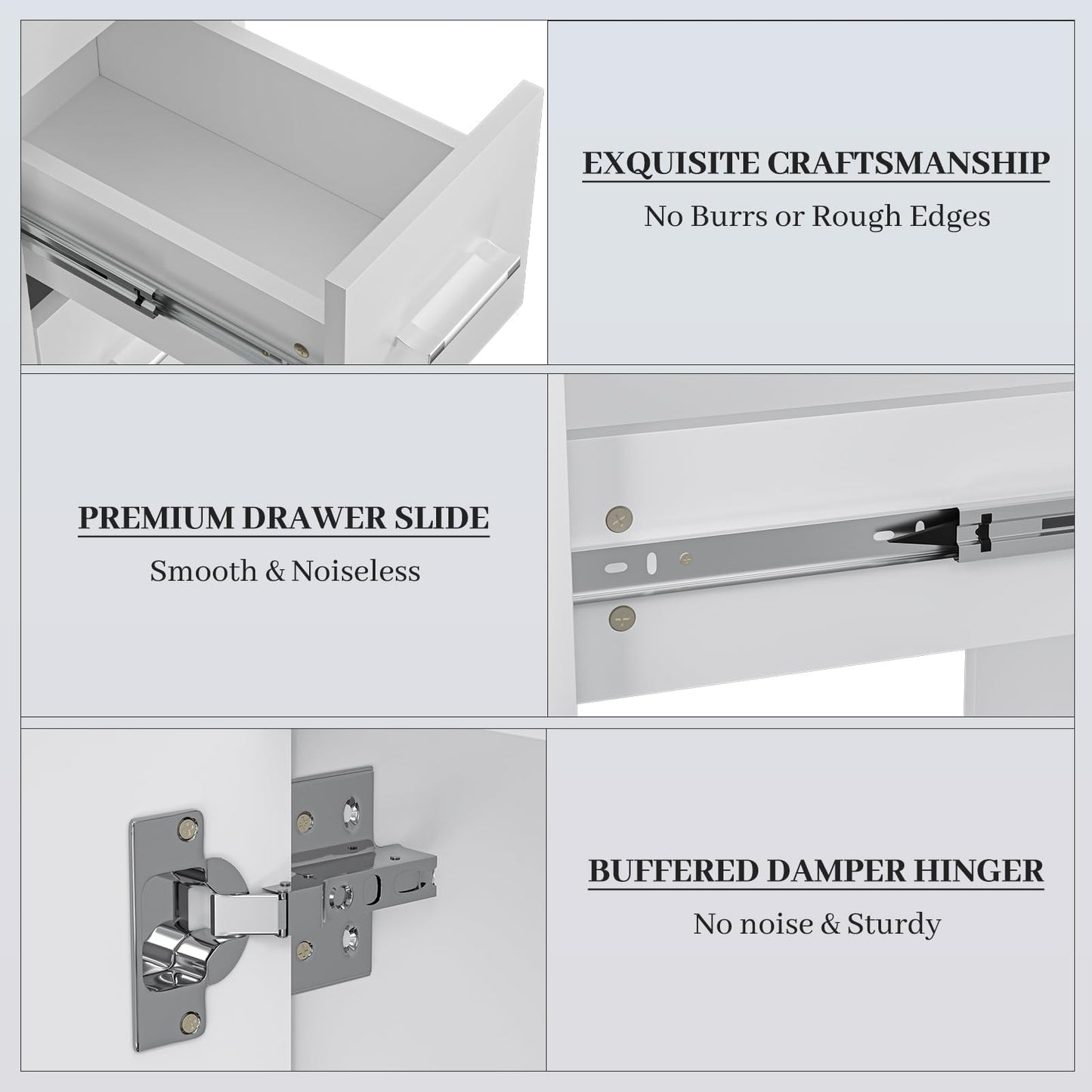 EXQUISITE CRAFTSMANSHIP

No Burrs or Rough Edges

PREMIUM DRAWER SLIDE

Smooth & Noiseless

BUFFERED DAMPER HINGER

No noise & Sturdy