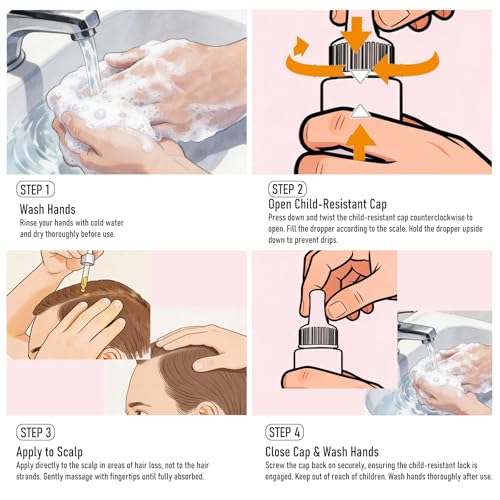 STEP 1

Wash Hands

Rinse your hands with cold water and dry thoroughly before use.

STEP 2

Open Child-Resistant Cap

Press down and twist the child-resistant cap counterclockwise to open. Fill the dropper according to the scale. Hold the dropper upside down to prevent drips.

STEP 3

Apply to Scalp

Apply directly to the scalp in areas of hair loss, not to the hair strands. Gently massage with fingertips until fully absorbed.

STEP 4

Close Cap & Wash Hands

Screw the cap back on securely, ensuring the child-resistant lock is engaged. Keep out of reach of children. Wash hands thoroughly after use.