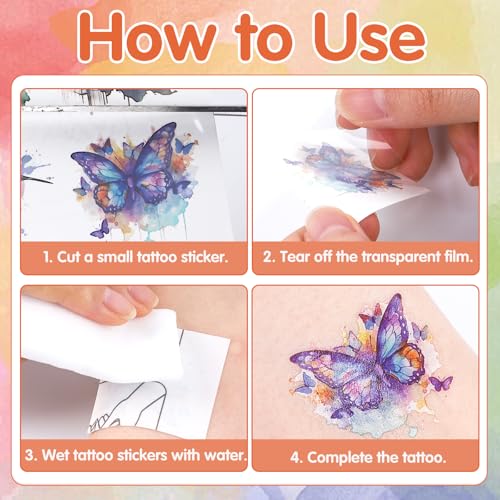 How to Use

1. Cut a small tattoo sticker.

2. Tear off the transparent film.

3. Wet tattoo stickers with water.

4. Complete the tattoo.