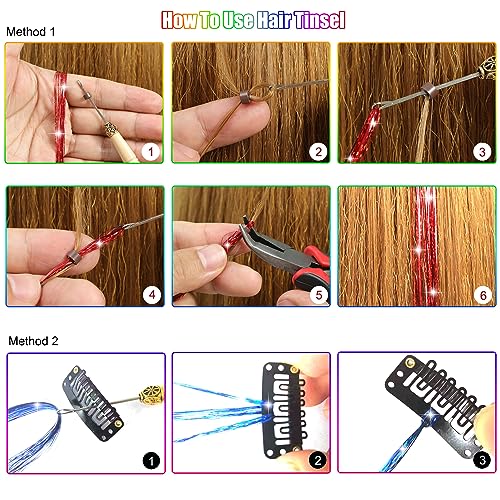 How To Use Hair Tinsel

Method 1

1

2

3

4

5

6

Method 2

1

2

3