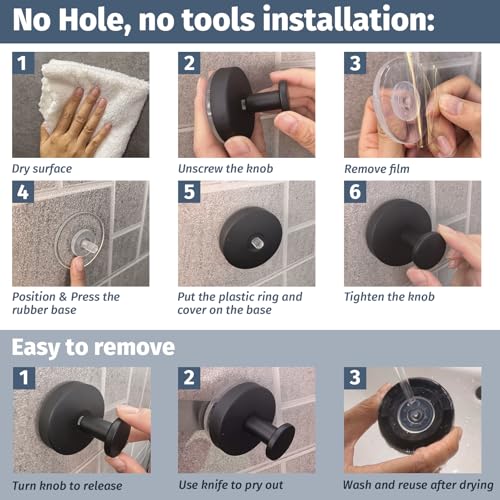 No Hole, no tools installation:

1
Dry surface

2
Unscrew the knob

3
Remove film

4
Position & Press the rubber base

5
Put the plastic ring and cover on the base

6
Tighten the knob

Easy to remove

1
Turn knob to release

2
Use knife to pry out

3
Wash and reuse after drying