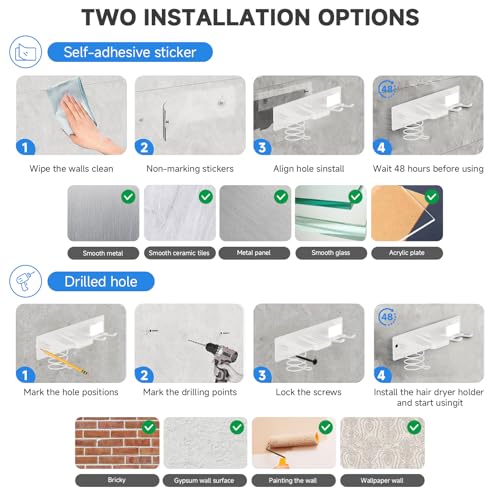 TWO INSTALLATION OPTIONS

Self-adhesive sticker

1 Wipe the walls clean

2 Non-marking stickers

3 Align hole sinstall

48

4 Wait 48 hours before using

Smooth metal

Smooth ceramic tiles

Metal panel

Smooth glass

Acrylic plate

Drilled hole

1 Mark the hole positions

2 Mark the drilling points

3 Lock the screws

48

4 Install the hair dryer holder and start usingit

Bricky

Gypsum wall surface

Painting the wall

Wallpaper wall