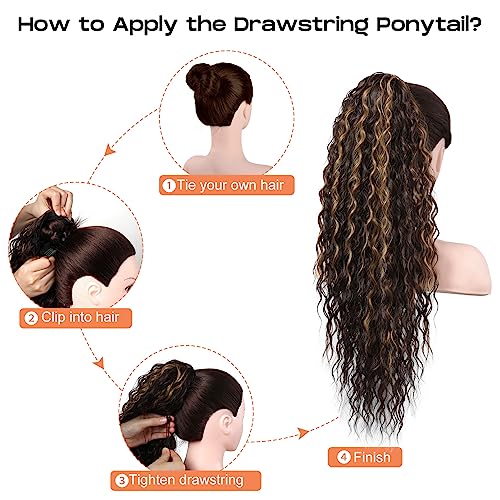 How to Apply the Drawstring Ponytail?

1 Tie your own hair

2 Clip into hair

3 Tighten drawstring

4 Finish