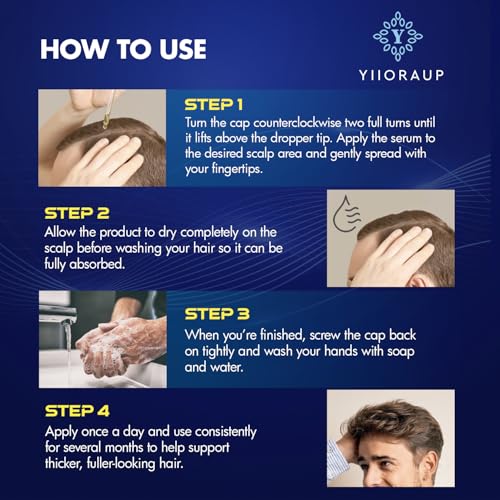 HOW TO USE

Y

YIIORAUP

STEP 1
Turn the cap counterclockwise two full turns until it lifts above the dropper tip. Apply the serum to the desired scalp area and gently spread with your fingertips.

STEP 2
Allow the product to dry completely on the scalp before washing your hair so it can be fully absorbed.

STEP 3
When you're finished, screw the cap back on tightly and wash your hands with soap and water.

STEP 4
Apply once a day and use consistently for several months to help support thicker, fuller-looking hair.