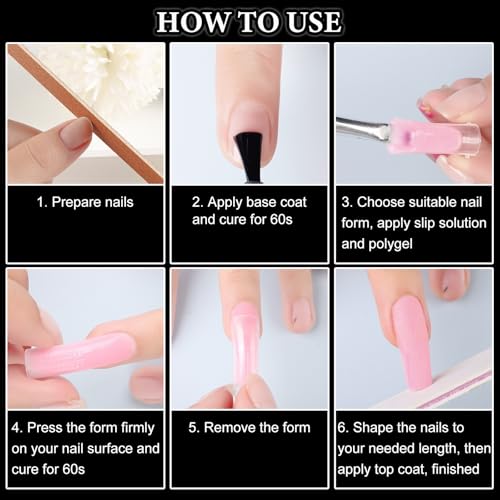 HOW TO USE

1. Prepare nails

2. Apply base coat and cure for 60s

3. Choose suitable nail form, apply slip solution and polygel

4. Press the form firmly on your nail surface and cure for 60s

5. Remove the form

6. Shape the nails to your needed length, then apply top coat, finished