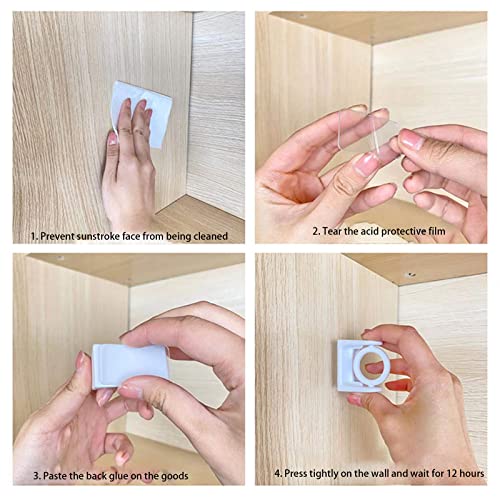 1. Prevent sunstroke face from being cleaned

2. Tear the acid protective film

3. Paste the back glue on the goods

4. Press tightly on the wall and wait for 12 hours