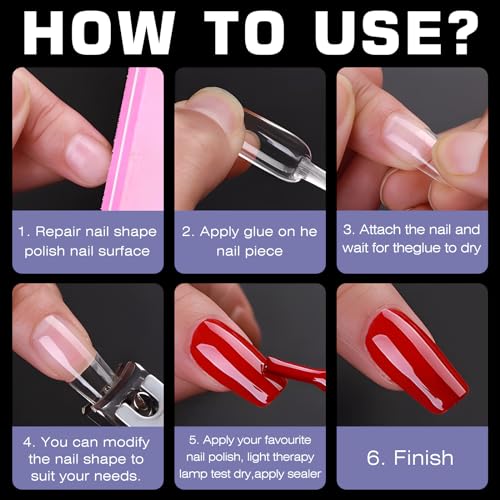 HOW TO USE?

1. Repair nail shape polish nail surface

2. Apply glue on he nail piece

3. Attach the nail and wait for theglue to dry

4. You can modify the nail shape to suit your needs.

5. Apply your favourite nail polish, light therapy lamp test dry,apply sealer

6. Finish