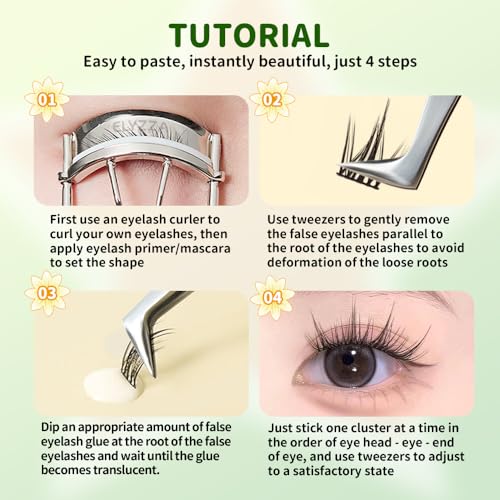 TUTORIAL
Easy to paste, instantly beautiful, just 4 steps

01

ELYZZA

First use an eyelash curler to curl your own eyelashes, then apply eyelash primer/mascara to set the shape

02

Use tweezers to gently remove the false eyelashes parallel to the root of the eyelashes to avoid deformation of the loose roots

03

Dip an appropriate amount of false eyelash glue at the root of the false eyelashes and wait until the glue becomes translucent.

04

Just stick one cluster at a time in the order of eye head - eye - end of eye, and use tweezers to adjust to a satisfactory state