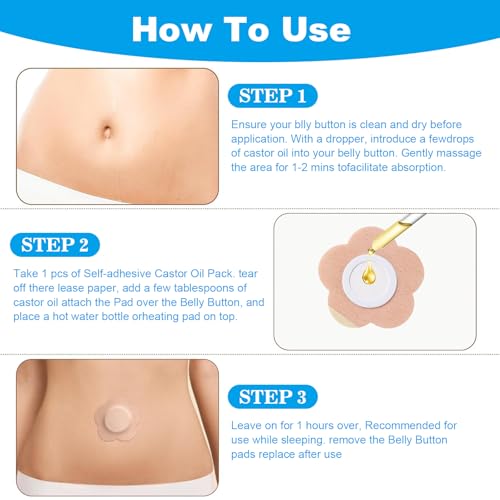 How To Use

STEP 1

Ensure your blly button is clean and dry before application. With a dropper, introduce a fewdrops of castor oil into your belly button. Gently massage the area for 1-2 mins tofacilitate absorption.

STEP 2

Take 1 pcs of Self-adhesive Castor Oil Pack. tear off there lease paper, add a few tablespoons of castor oil attach the Pad over the Belly Button, and place a hot water bottle orheating pad on top.

STEP 3

Leave on for 1 hours over, Recommended for use while sleeping. remove the Belly Button pads replace after use