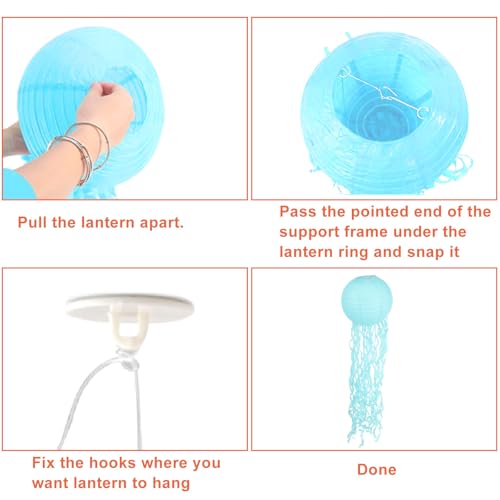 Pull the lantern apart.

Pass the pointed end of the support frame under the lantern ring and snap it

Fix the hooks where you want lantern to hang

Done